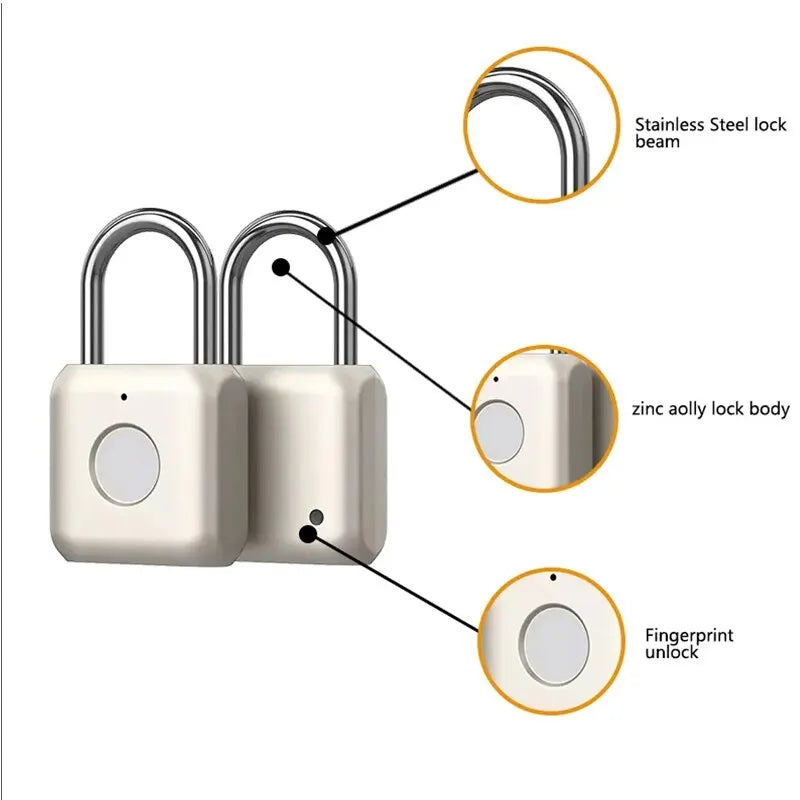 Stainless Steel lock beam

zinc aolly lock body

Fingerprint unlock